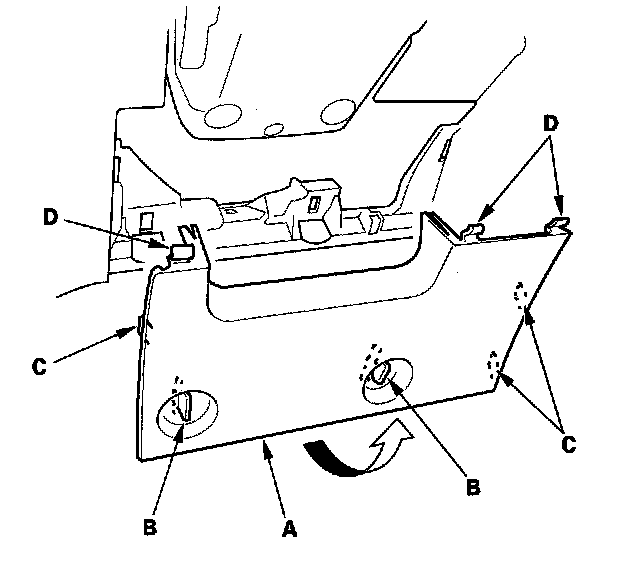 D
D
C
C
B
B
A