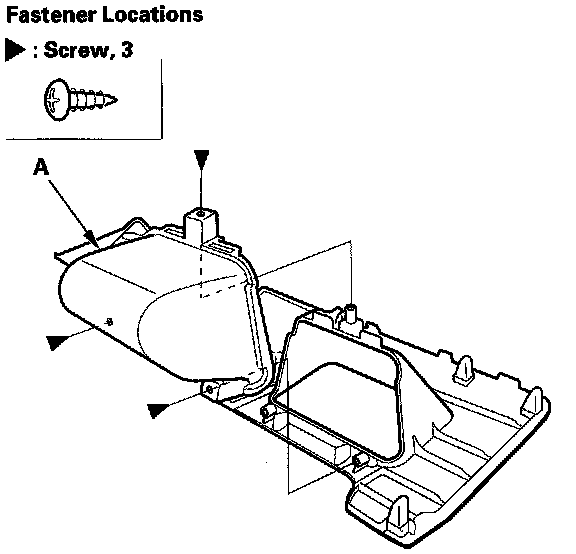 Fastener Locations

▶ : Screw, 3

A