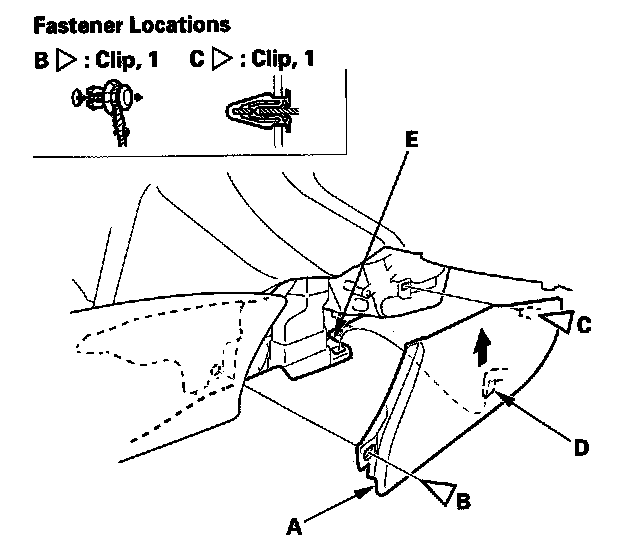 Fastener Locations

B ▷ : Clip, 1 C ▷ : Clip, 1

E

C

D

B

A