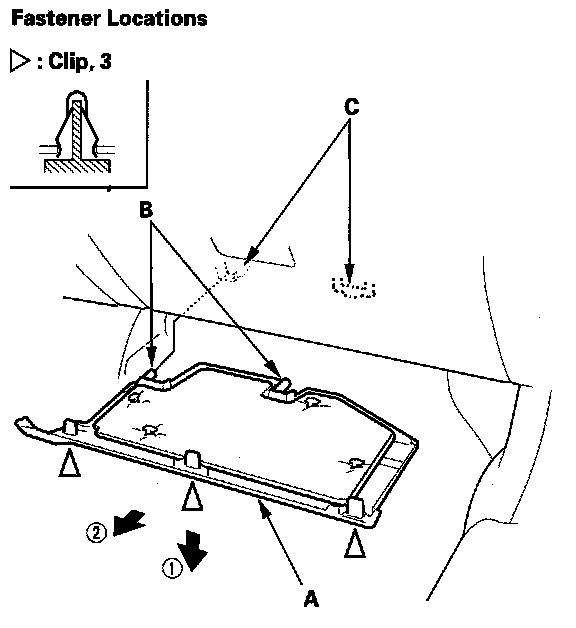 Fastener Locations

▷ : Clip, 3

C

B

②

①

A