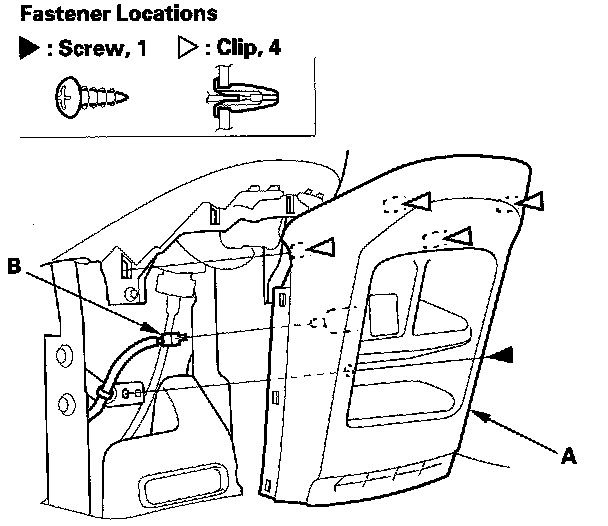 Fastener Locations

▶ : Screw, 1 ▷ : Clip, 4

B

A