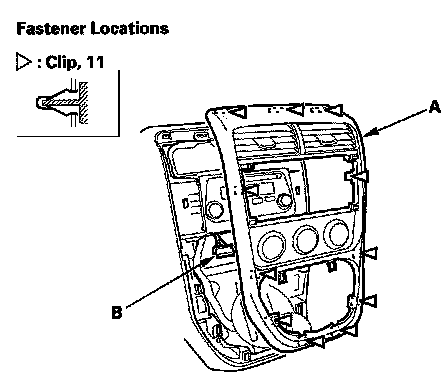 Fastener Locations

▷ : Clip, 11

A

B