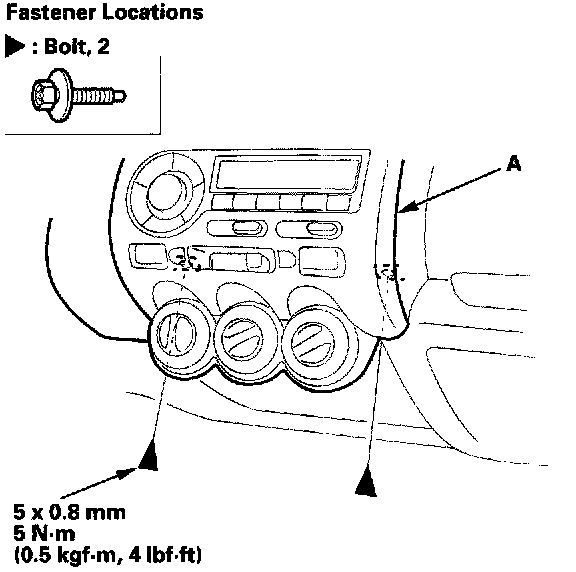 Fastener Locations

▶ : Bolt, 2

A

5 x 0.8 mm
5 N·m
(0.5 kgf·m, 4 lbf·ft)