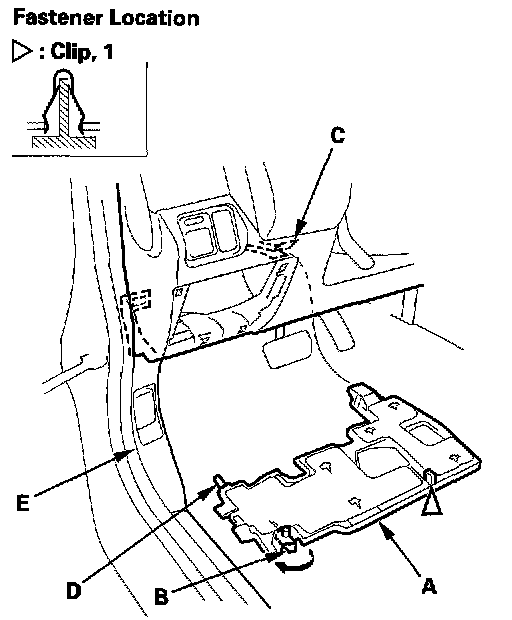 Fastener Location

▷ : Clip, 1

C

E

D

B

A