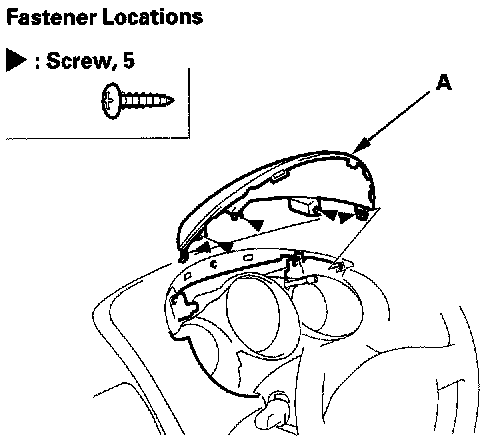 Fastener Locations

▶ : Screw, 5

A