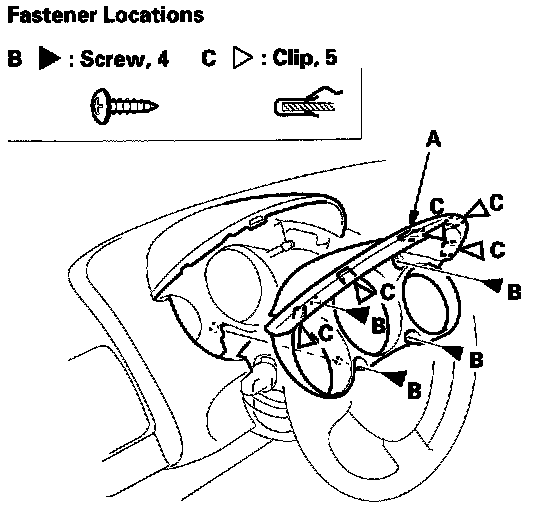 Fastener Locations

B ▶ : Screw, 4 C ▷ : Clip, 5

A

C

C

C

B

C

B

C

B

B