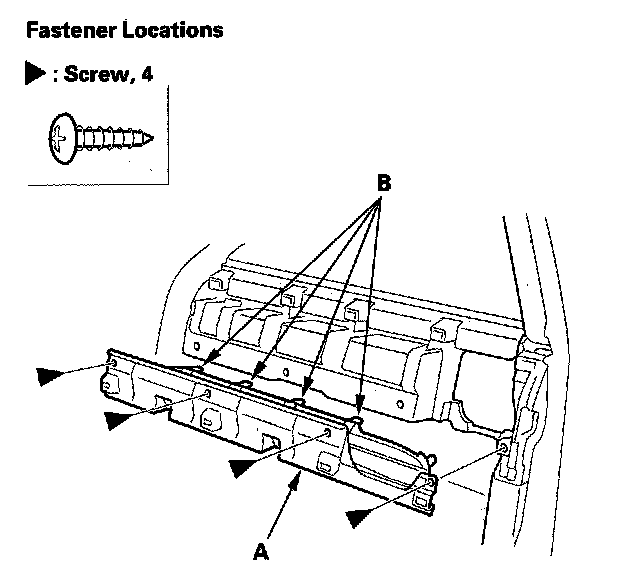 Fastener Locations

▶ : Screw, 4

B

A