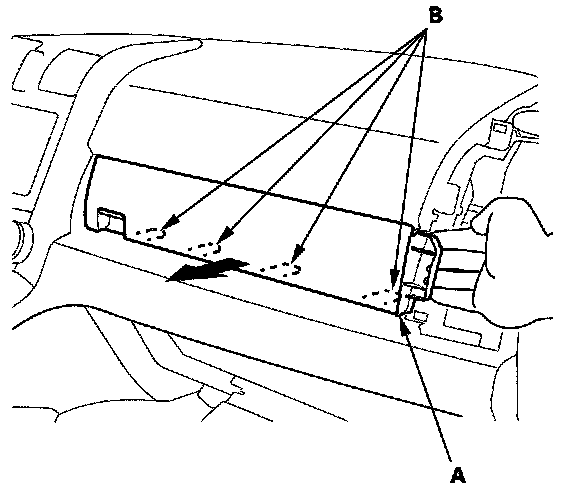 B

A