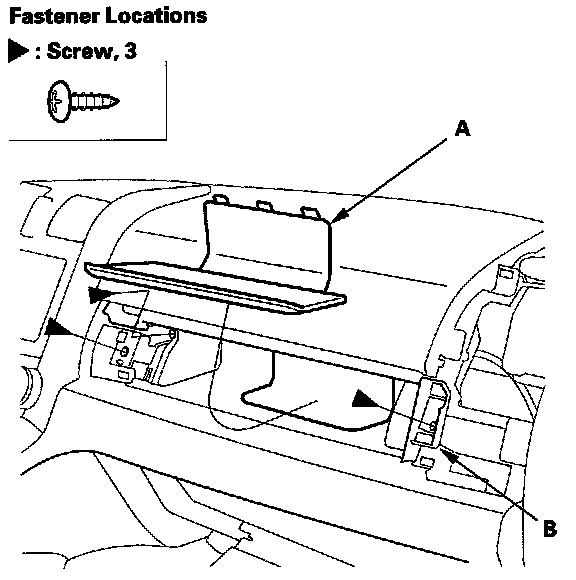 Fastener Locations

▶ : Screw, 3

A

B