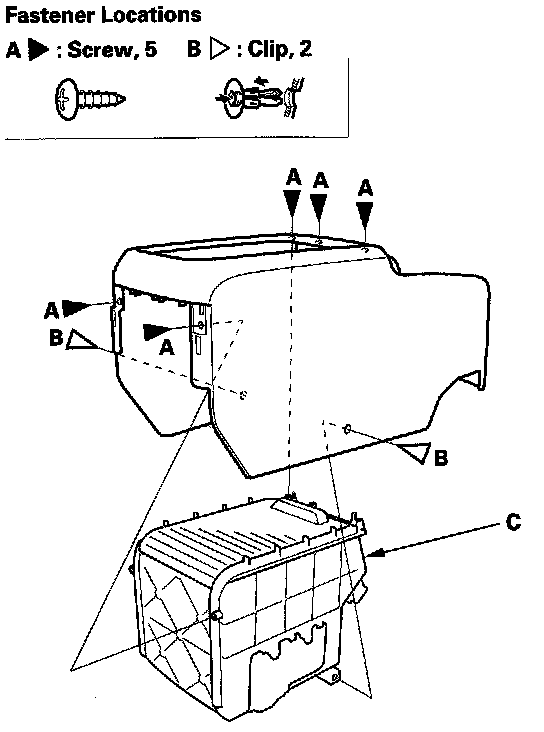 Fastener Locations

A ▶ : Screw, 5    B ▷ : Clip, 2

A A A

A

B

A

B

C