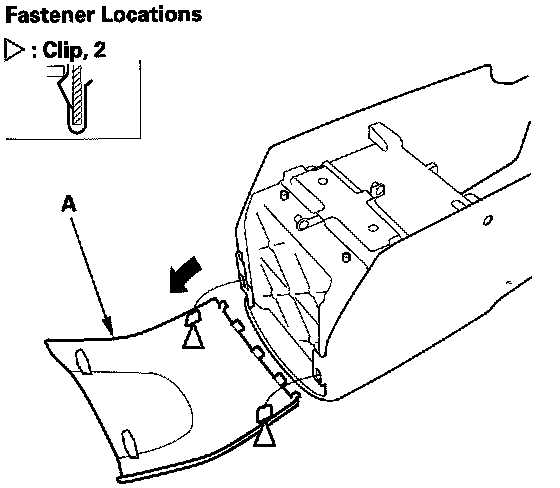 Fastener Locations

▷ : Clip, 2

A