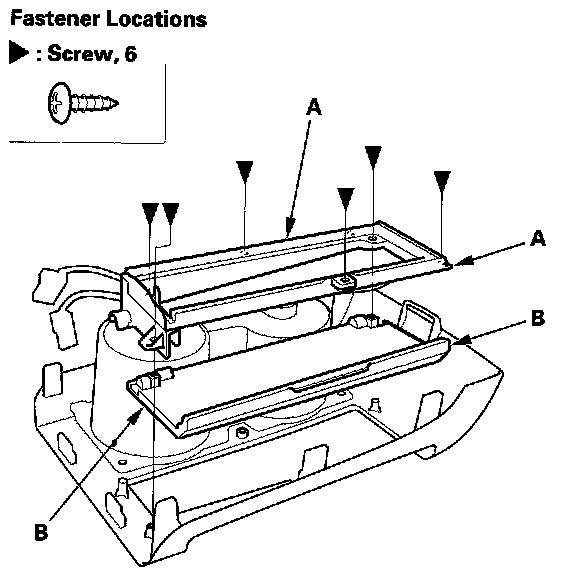 Fastener Locations

▶ : Screw, 6

A

A

B

B