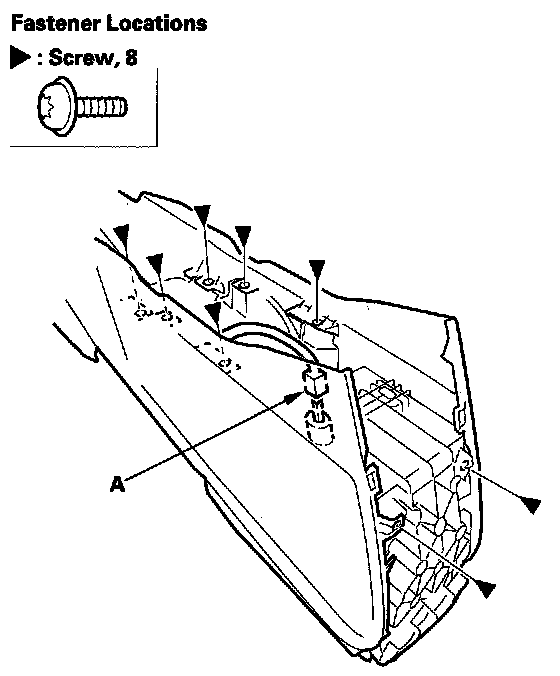 Fastener Locations

▶ : Screw, 8

A