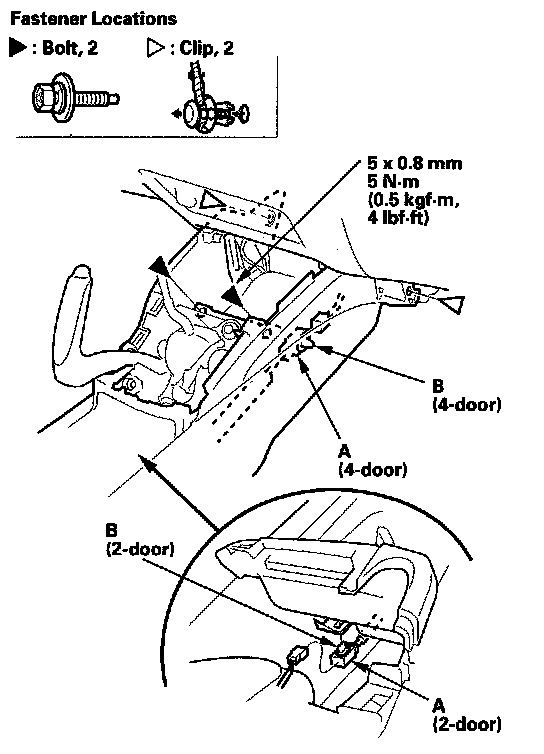 Fastener Locations

▶ : Bolt, 2 ▷ : Clip, 2

5 x 0.8 mm
5 N·m
(0.5 kgf·m,
4 lbf·ft)

B
(4-door)

A
(4-door)

B
(2-door)

A
(2-door)