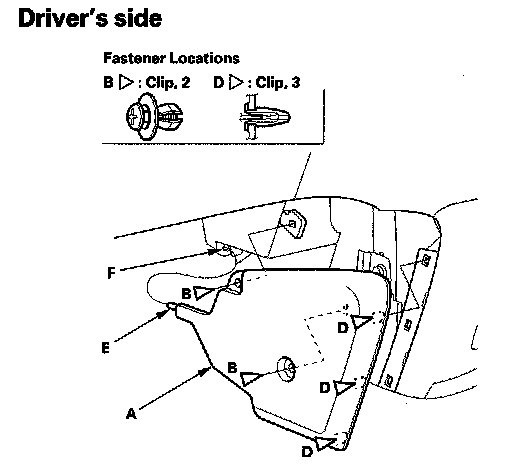 Driver's side

Fastener Locations

B ▷ : Clip, 2    D ▷ : Clip, 3

F

B

E

D

B

D

A

D