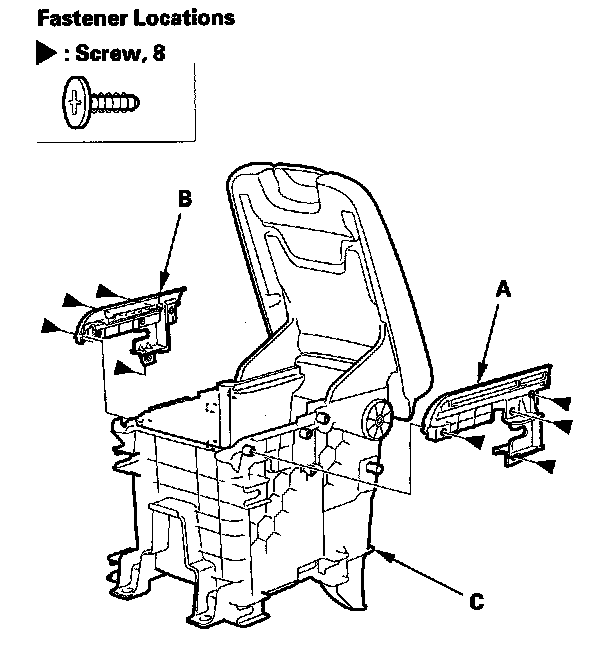 Fastener Locations

▶ : Screw, 8

B

A

C