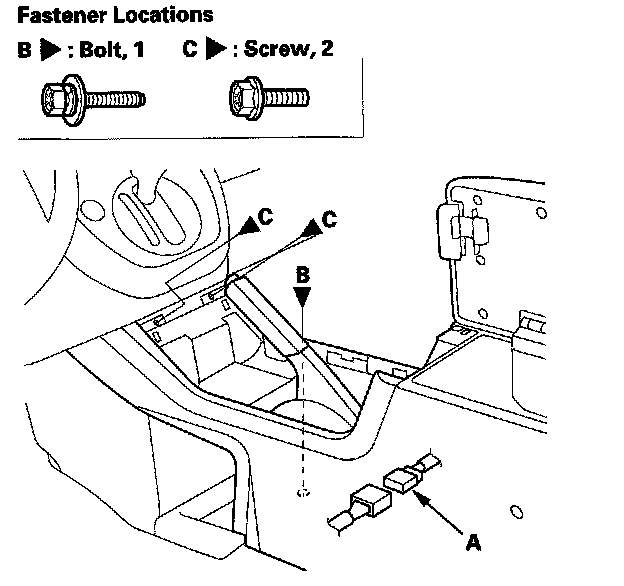 Fastener Locations

B ▶ : Bolt, 1

C ▶ : Screw, 2

C

C

B

A