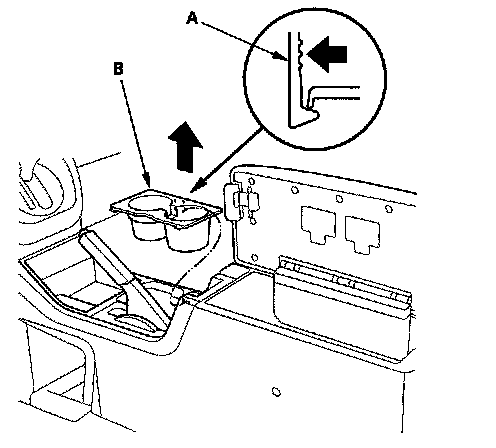 A

B