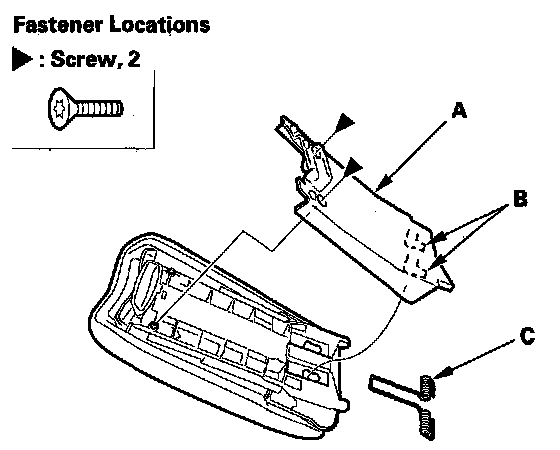 Fastener Locations

▶ : Screw, 2

A

B

C