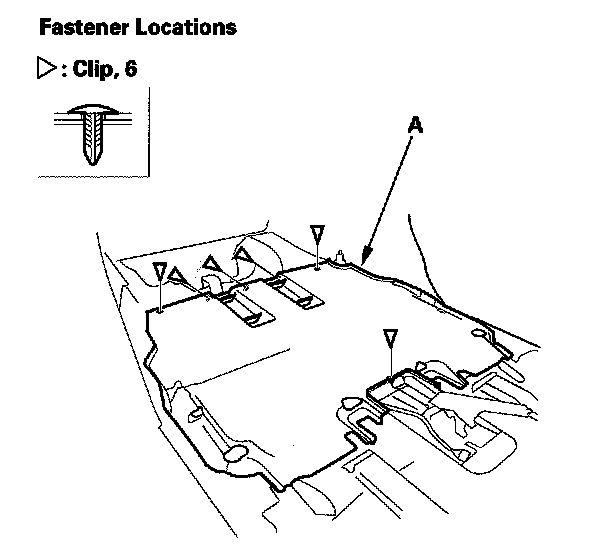 Fastener Locations

▷ : Clip, 6

A