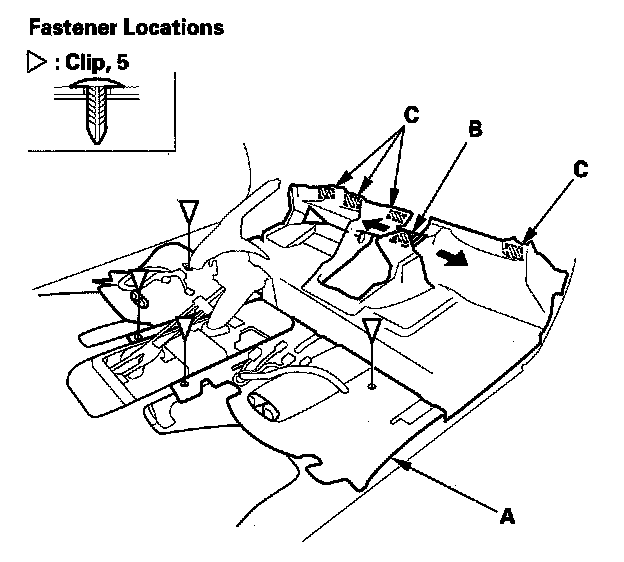 Fastener Locations

▷ : Clip, 5

C

B

C

A