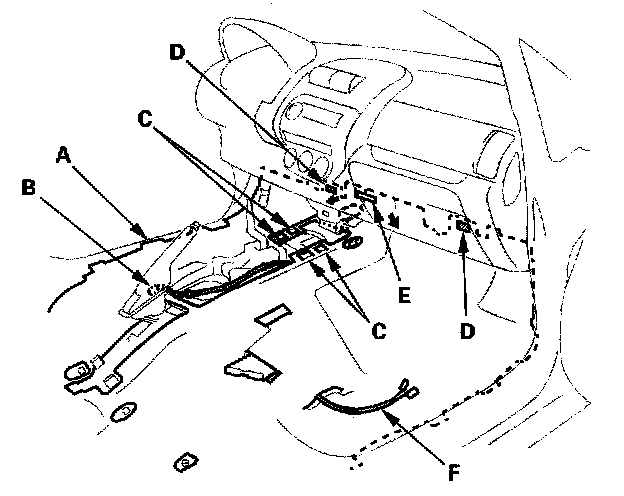 D
C
A
B
E
C
D
F