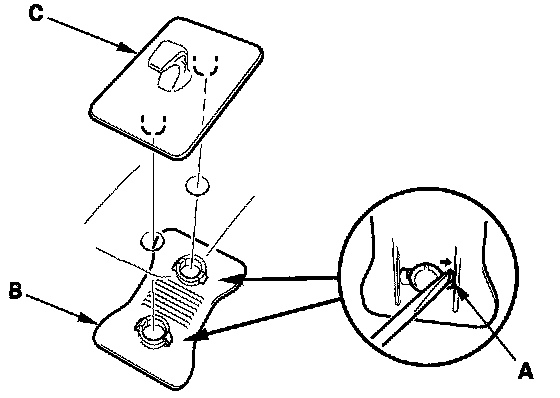 C

B

A