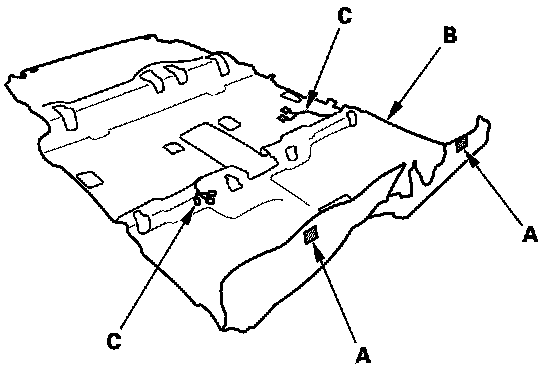 C
B
A
C
A