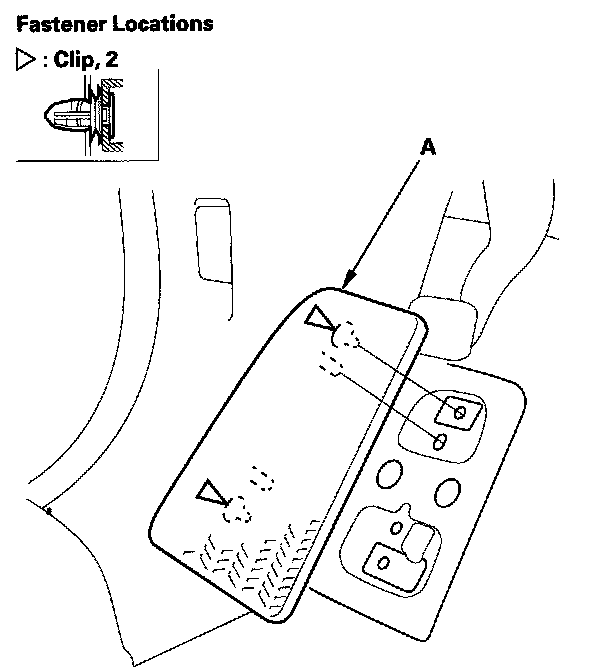 Fastener Locations

▷ : Clip, 2

A