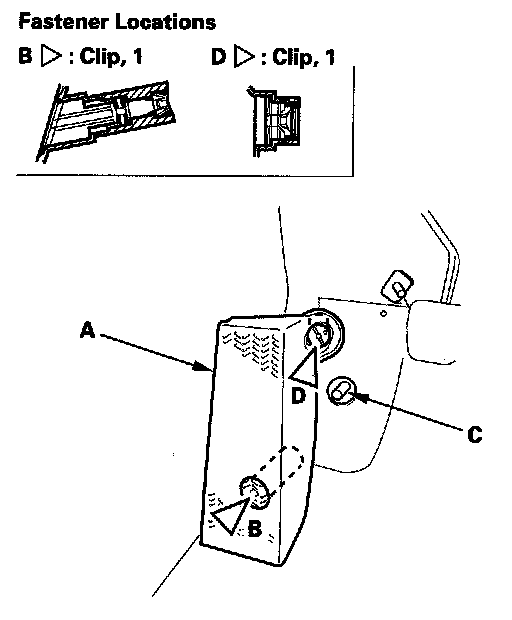 Fastener Locations

B ▷ : Clip, 1

D ▷ : Clip, 1

A

D

C

B