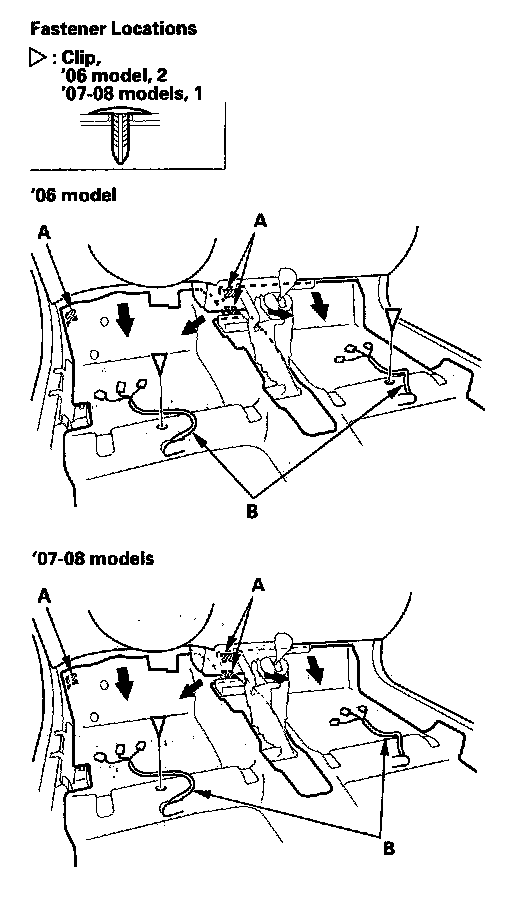 Fastener Locations

▷ : Clip,
'06 model, 2
'07-08 models, 1

'06 model

A

A

B

'07-08 models

A

A

B