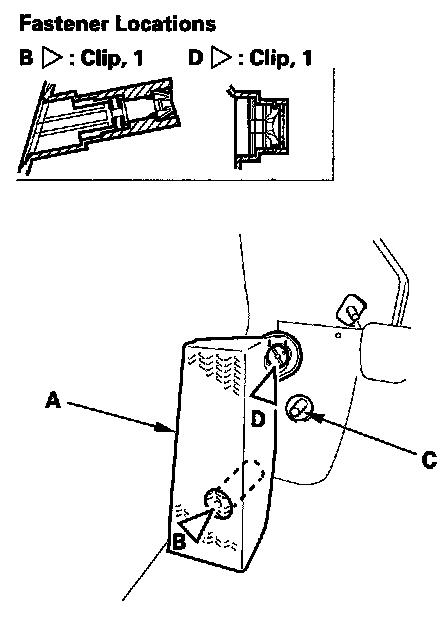 Fastener Locations

B ▷ : Clip, 1    D ▷ : Clip, 1

A

D

C

B