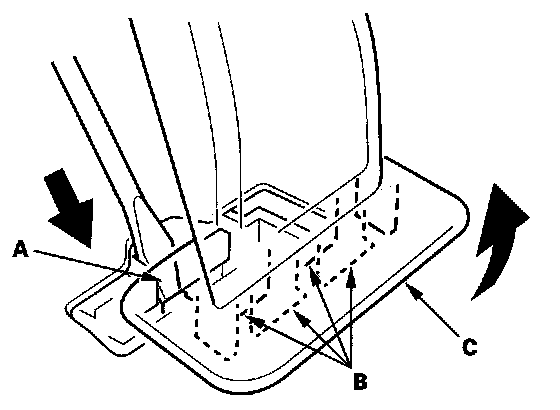 A
B
C