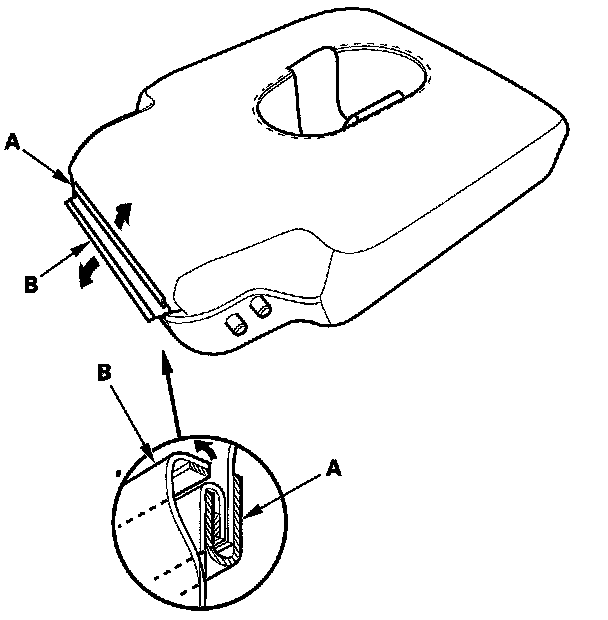 A
B
B
A