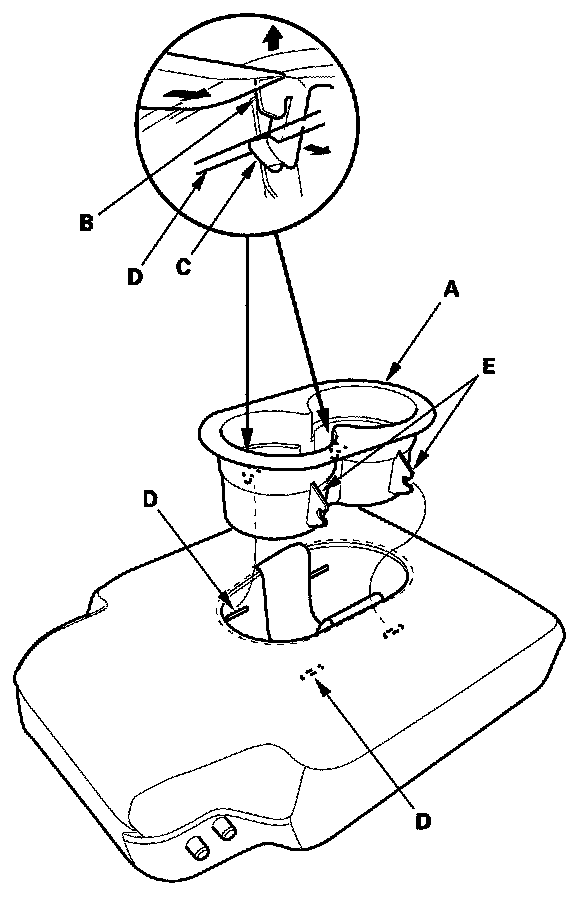 B
D
C
A
E
D
D