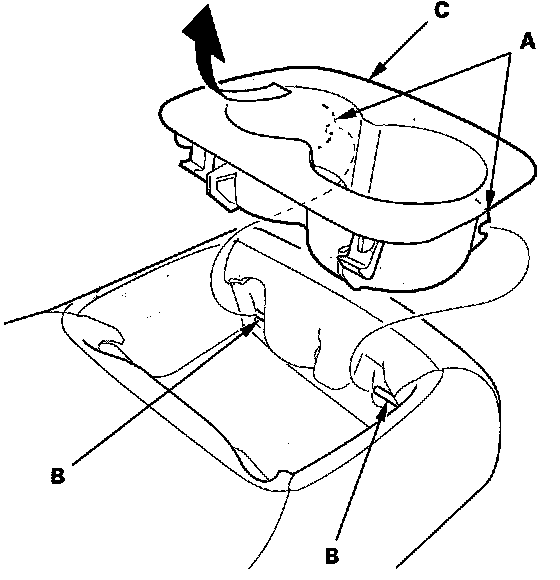 C
A
B
B