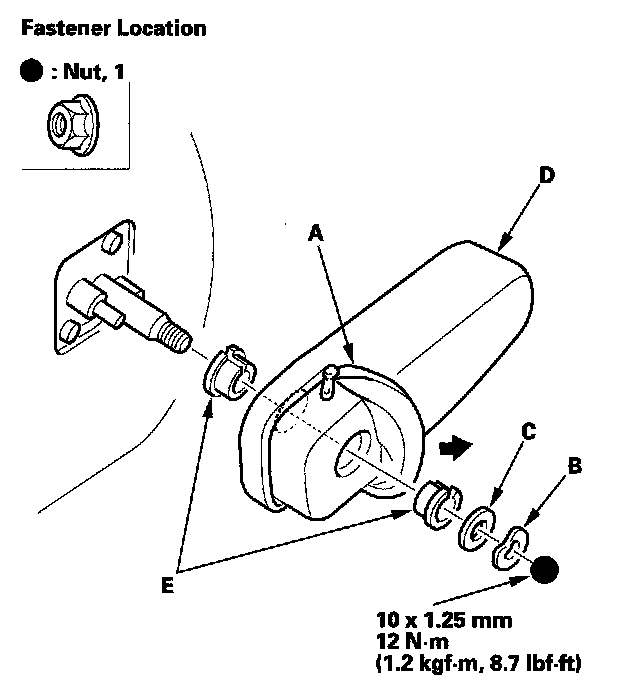 Fastener Location

● : Nut, 1

D

A

C

B

E

10 x 1.25 mm
12 N·m
(1.2 kgf·m, 8.7 lbf·ft)