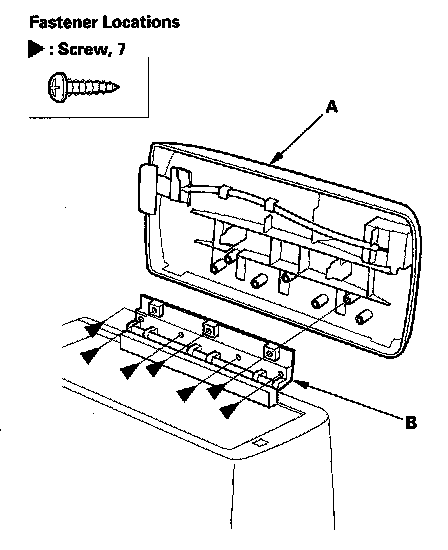 Fastener Locations

▶ : Screw, 7

A

B