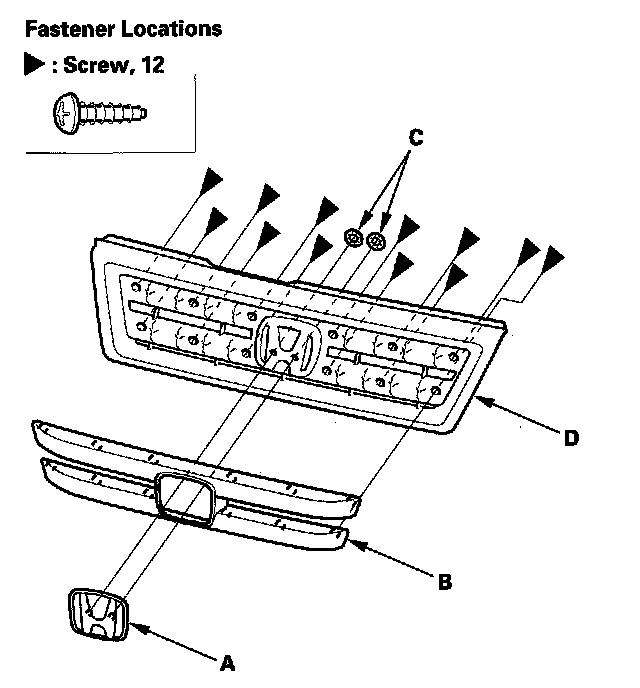 Fastener Locations

▶ : Screw, 12

C

D

B

A