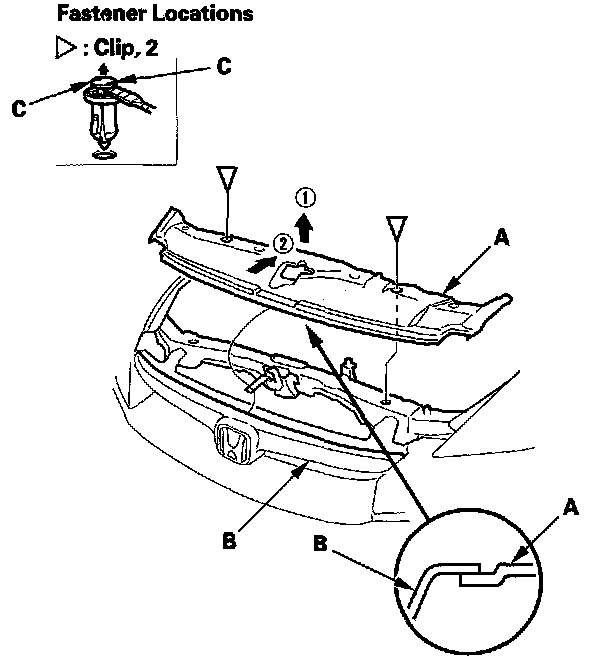 Fastener Locations

▷ : Clip, 2

C

C

①

②

A

B

B

A