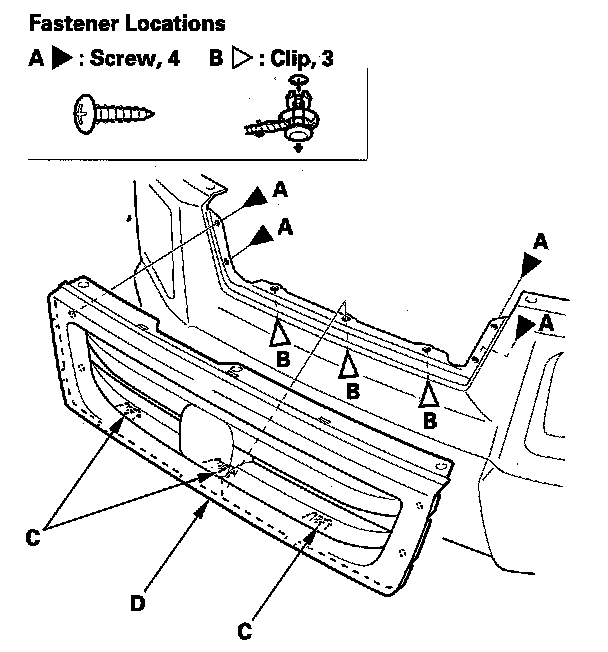 Fastener Locations

A ▶ : Screw, 4 B ▷ : Clip, 3

A
A
A
A
B
B
B
C
D
C