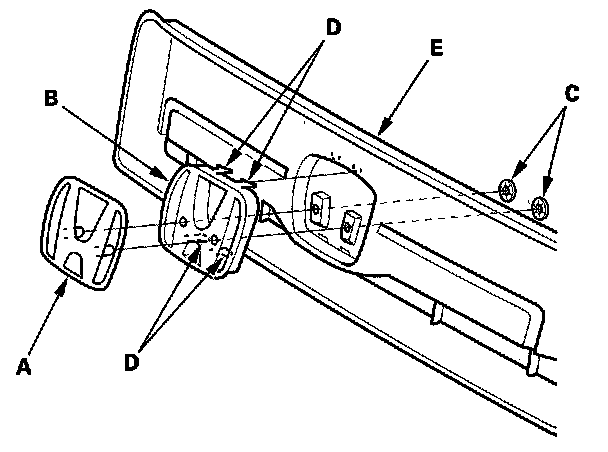 D
E
B
C
A
D