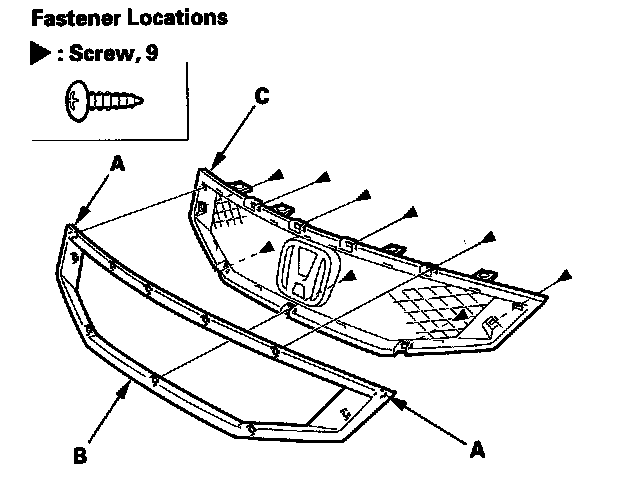 Fastener Locations

▶ : Screw, 9

C

A

B

A