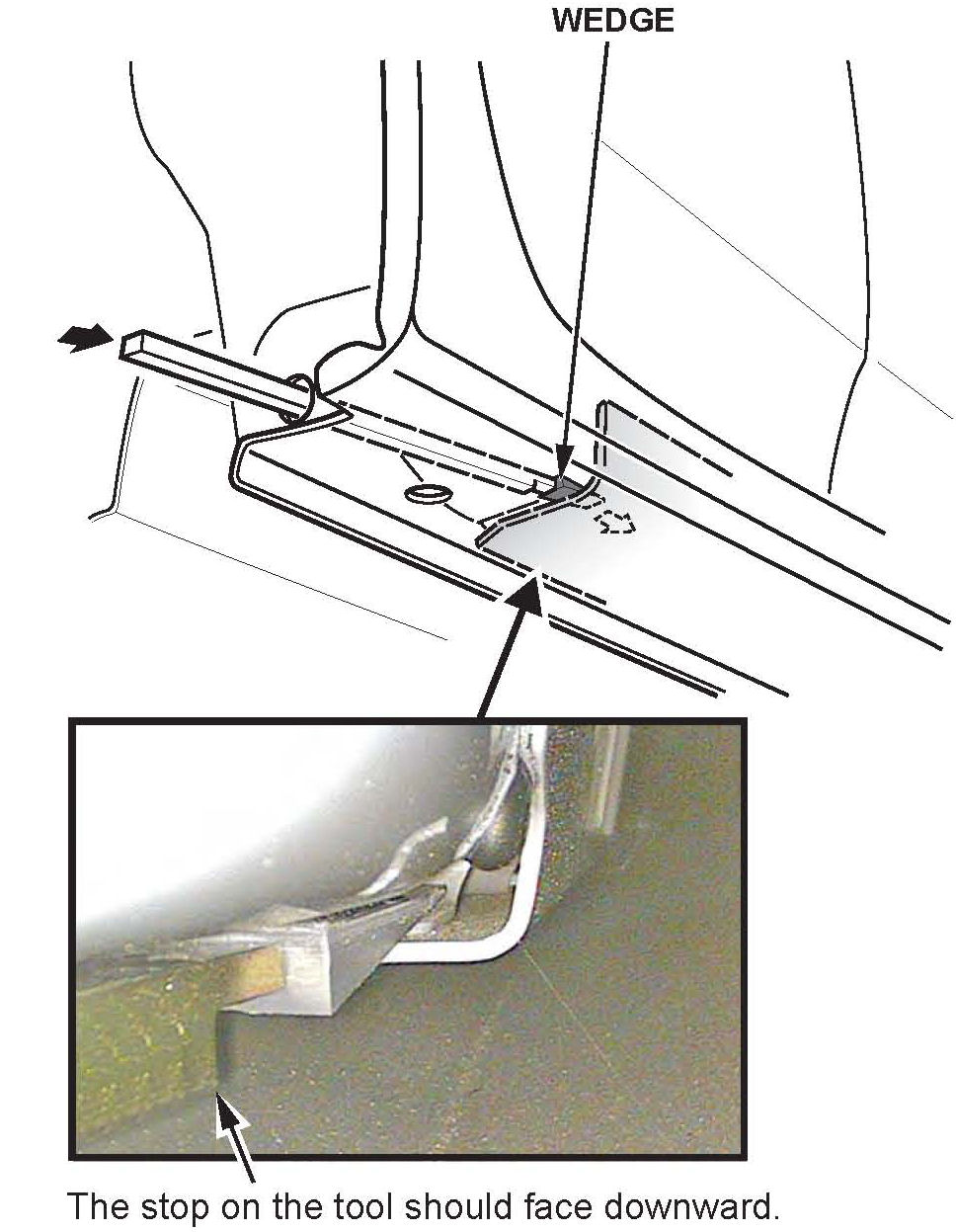 WEDGE

The stop on the tool should face downward.