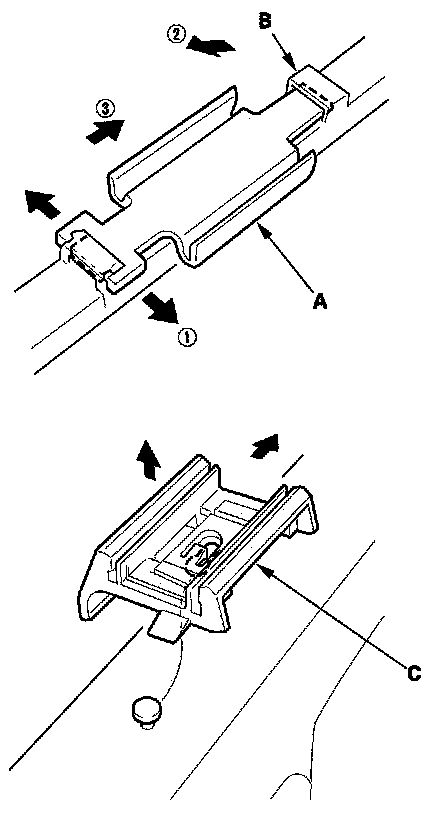 ② B
③
A
①
C