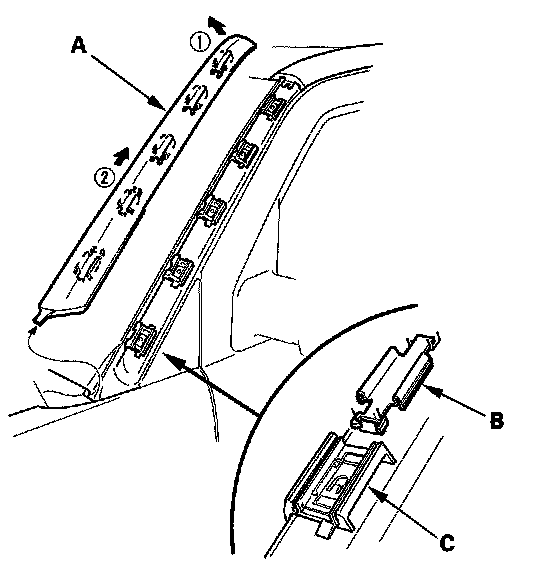 A
①
②
B
C