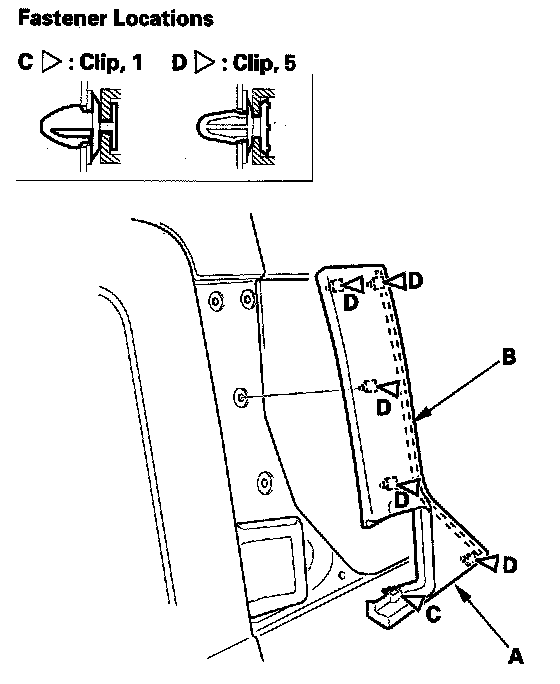 Fastener Locations

C ▷ : Clip, 1    D ▷ : Clip, 5

D
D
B
D
D
D
C
A