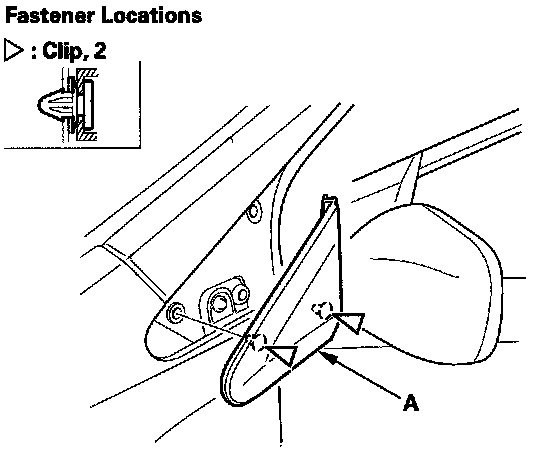 Fastener Locations

▷ : Clip, 2

A