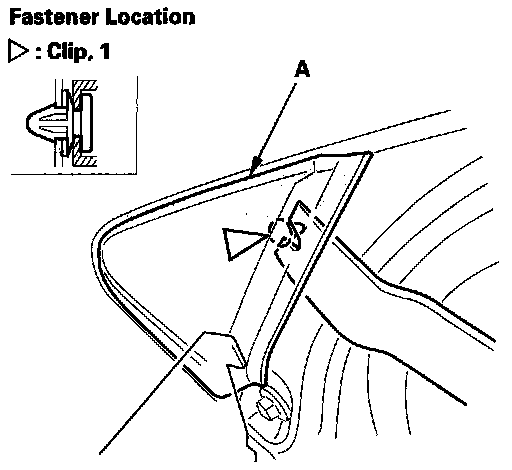 Fastener Location

▷ : Clip, 1

A