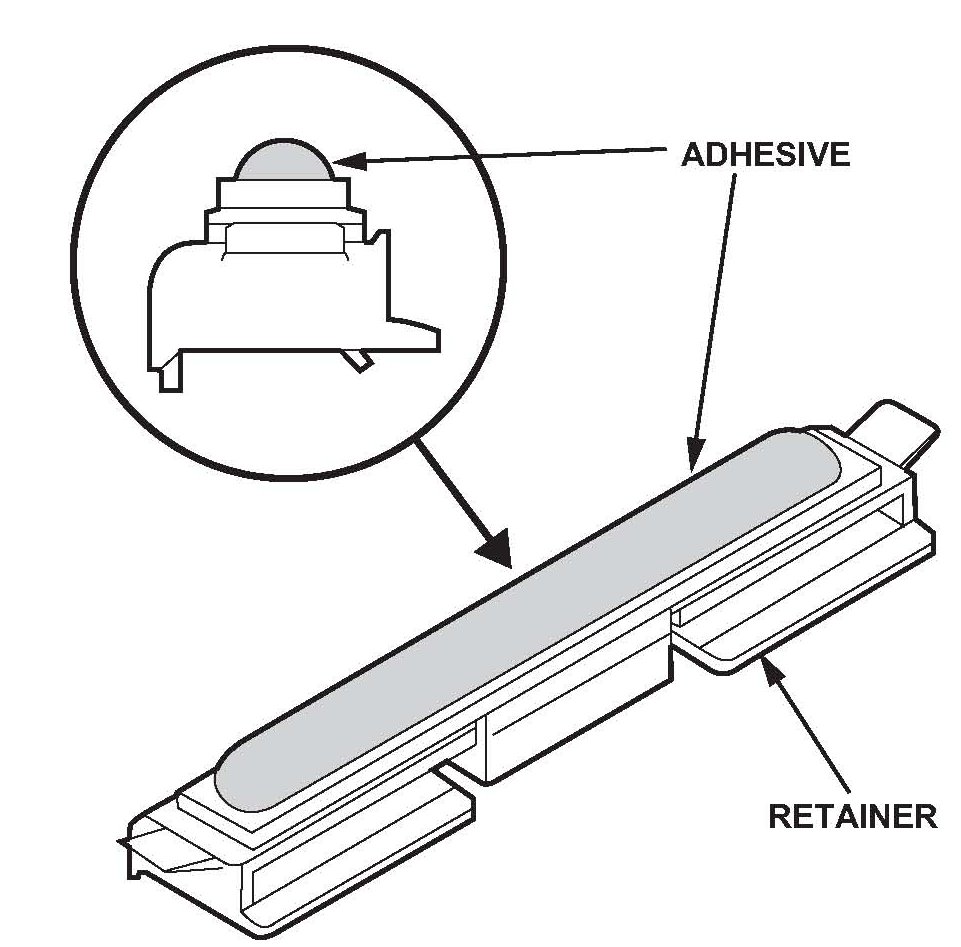 ADHESIVE

RETAINER